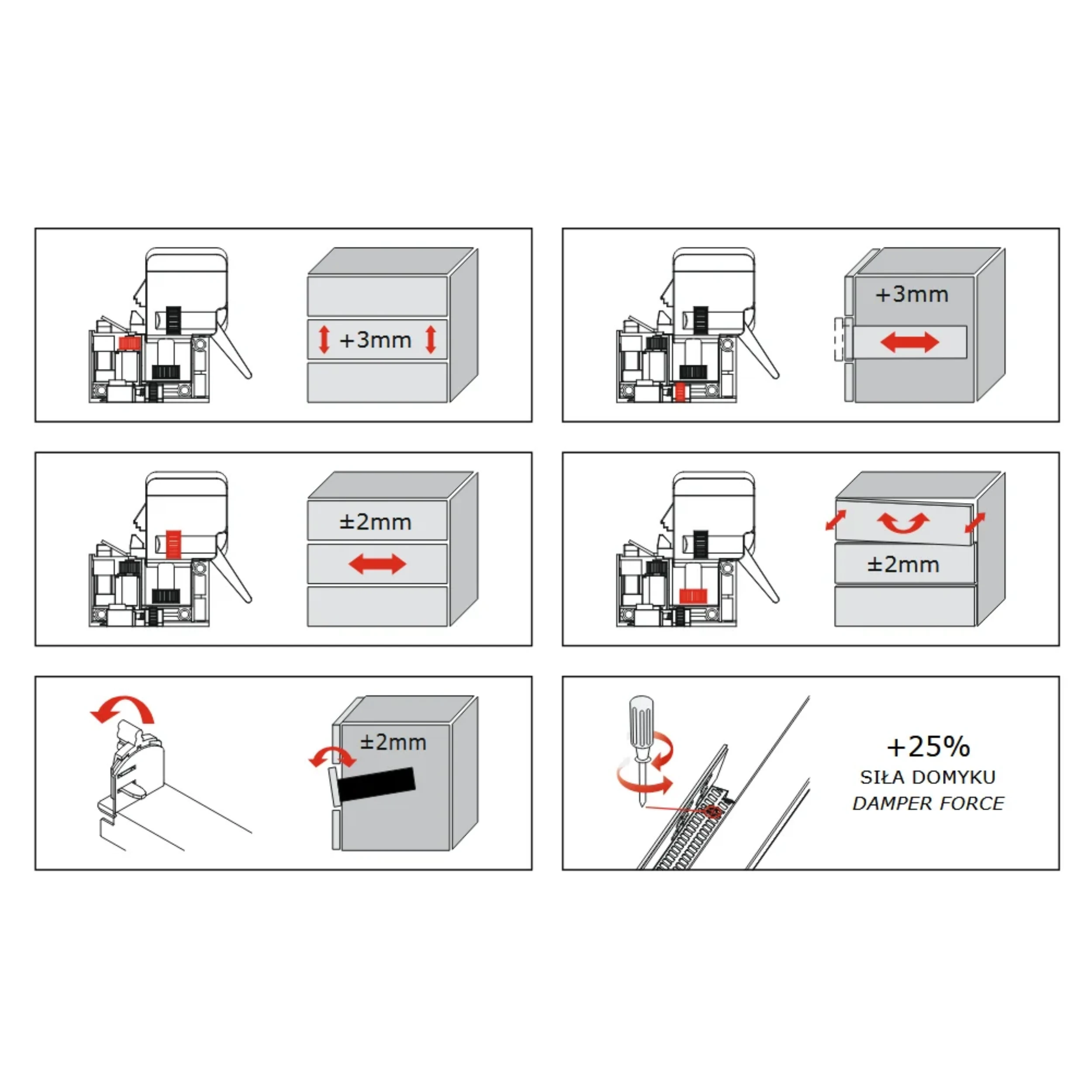 +3mm

+3mm

±2mm

±2mm

±2mm

+25%
SIŁA DOMYKU
DAMPER FORCE